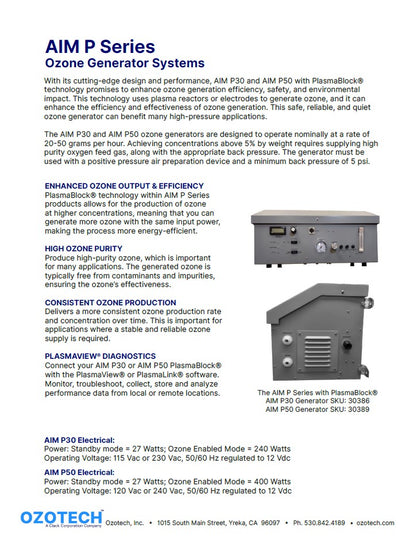 AIM P Series
Ozone Generator Systems

With its cutting-edge design and performance, AIM P30 and AIM P50 with PlasmaBlock® technology promises to enhance ozone generation efficiency, safety, and environmental impact. This technology uses plasma reactors or electrodes to generate ozone, and it can enhance the efficiency and effectiveness of ozone generation. This safe, reliable, and quiet ozone generator can benefit many high-pressure applications.

The AIM P30 and AIM P50 ozone generators are designed to operate nominally at a rate of 20-50 grams per hour. Achieving concentrations above 5% by weight requires supplying high purity oxygen feed gas, along with the appropriate back pressure. The generator must be used with a positive pressure air preparation device and a minimum back pressure of 5 psi.

ENHANCED OZONE OUTPUT & EFFICIENCY
PlasmaBlock® technology within AIM P Series prodducts allows for the production of ozone at higher concentrations, meaning that you can generate more ozone with the same input power, making the process more energy-efficient.

HIGH OZONE PURITY
Produce high-purity ozone, which is important for many applications. The generated ozone is typically free from contaminants and impurities, ensuring the ozone's effectiveness.

CONSISTENT OZONE PRODUCTION
Delivers a more consistent ozone production rate and concentration over time. This is important for applications where a stable and reliable ozone supply is required.

PLASMAVIEW® DIAGNOSTICS
Connect your AIM P30 or AIM P50 PlasmaBlock® with the PlasmaView® or PlasmaLink® software. Monitor, troubleshoot, collect, store and analyze performance data from local or remote locations.

The AIM P Series with PlasmaBlock®
AIM P30 Generator SKU: 30386
AIM P50 Generator SKU: 30389

AIM P30 Electrical:
Power: Standby mode = 27 Watts; Ozone Enabled Mode = 240 Watts
Operating Voltage: 115 Vac or 230 Vac, 50/60 Hz regulated to 12 Vdc

AIM P50 Electrical:
Power: Standby mode = 27 Watts; Ozone Enabled Mode = 400 Watts
Operating Voltage: 120 Vac or 240 Vac, 50/60 Hz regulated to 12 Vdc

OZOTECH™
A Clack Corporation Company
Ozotech, Inc. • 1015 South Main Street, Yreka, CA 96097 • Ph. 530.842.4189 • ozotech.com